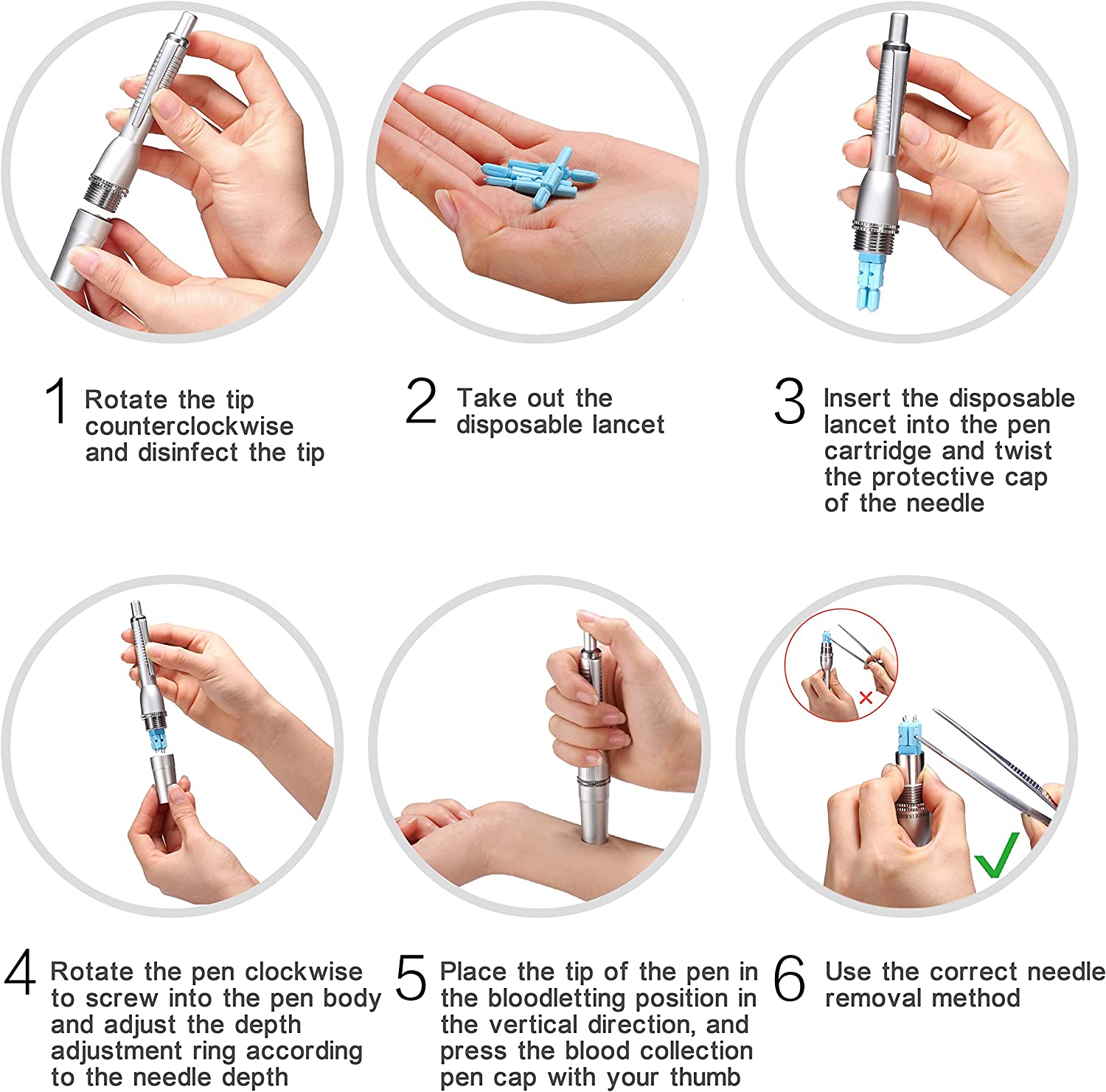 1 Rotate the tip counterclockwise and disinfect the tip

2 Take out the disposable lancet

3 Insert the disposable lancet into the pen cartridge and twist the protective cap of the needle

4 Rotate the pen clockwise to screw into the pen body and adjust the depth adjustment ring according to the needle depth

5 Place the tip of the pen in the bloodletting position in the vertical direction, and press the blood collection pen cap with your thumb

6 Use the correct needle removal method